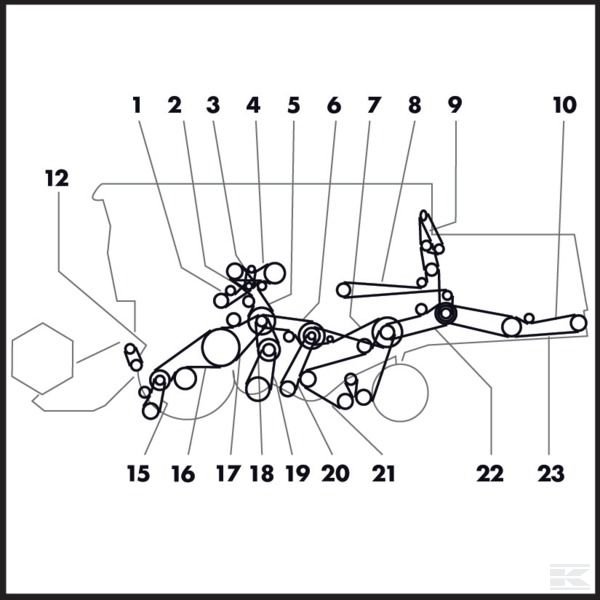 1 2 3 4 5 6 7 8 9 10

12

15 16 17 18 19 20 21 22 23