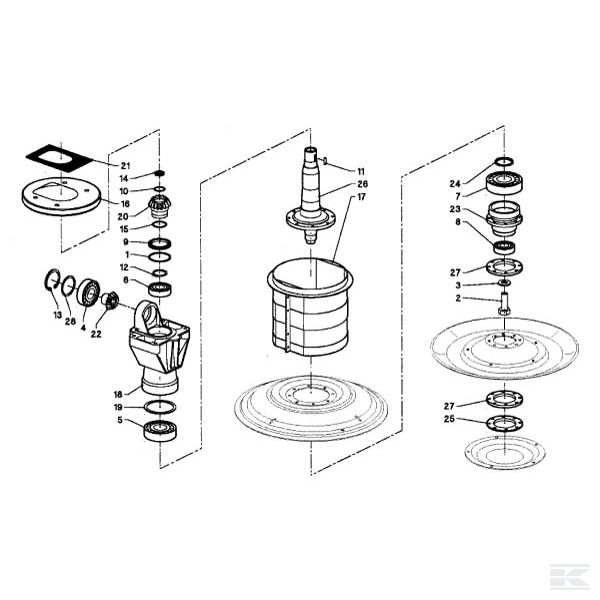 21
14
10
16
20
15
9
1
12
6
13
28
4
22
18
19
5
11
26
17
24
7
23
8
27
3
2
27
25