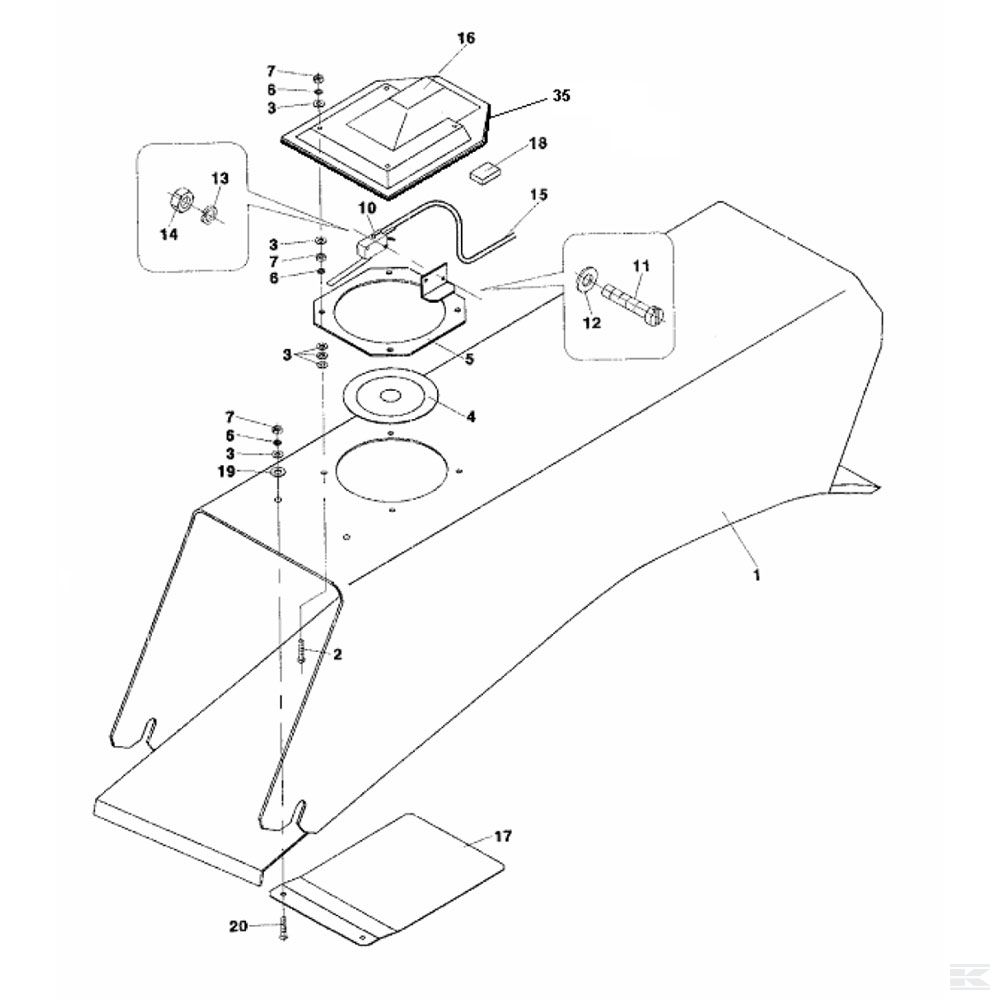 16
7
6
3
35
18
13
14
10
15
3
7
6
11
12
5
3
4
7
6
3
19
1
2
17
20