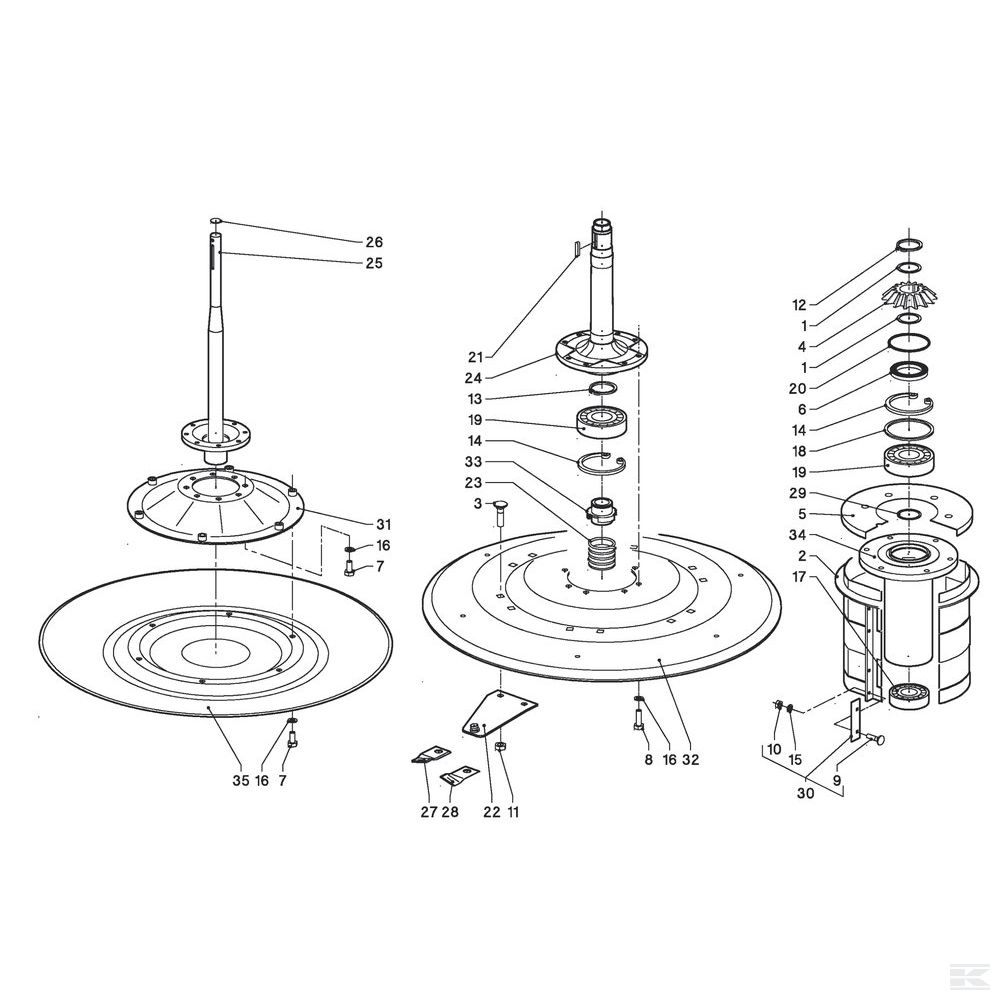 26
25
31
16
7
35 16 7
21
24
13
19
14
33
23
3
8 16 32
27 28 22 11
12
1
4
1
20
6
14
18
19
29
5
34
2
17
10 15
9
30